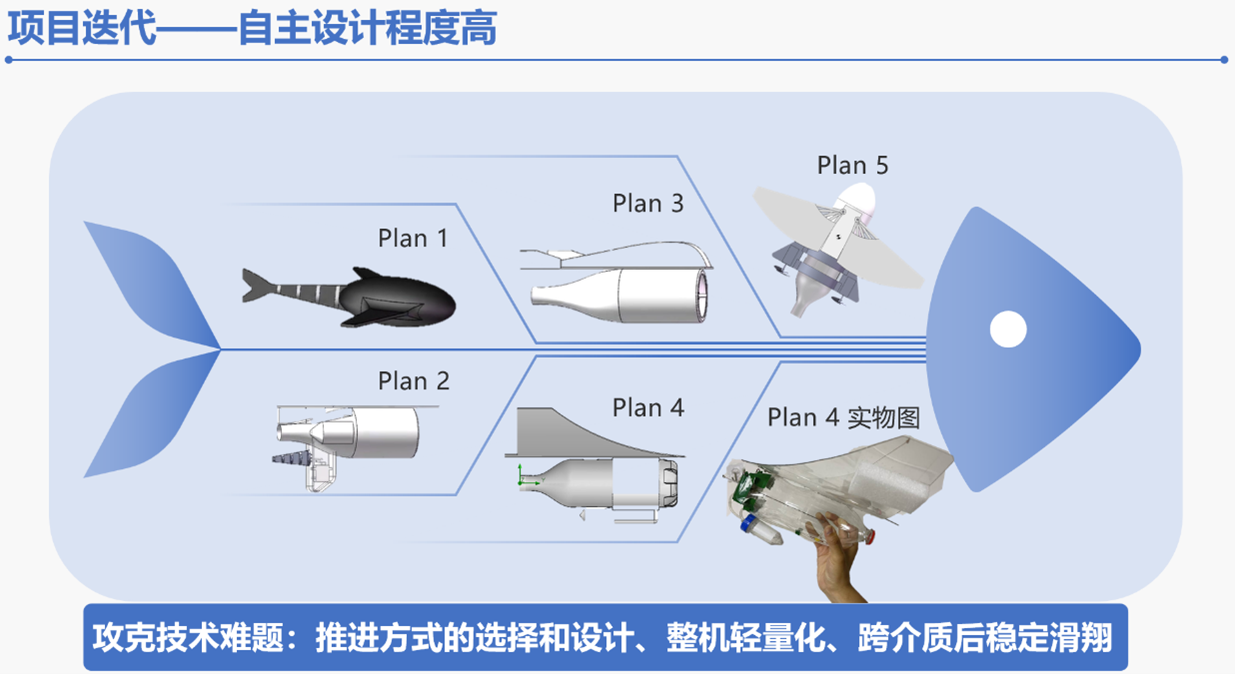 项目迭代——自主设计程度高

Plan 1

Plan 3

Plan 5

Plan 2

Plan 4

Plan 4 实物图

攻克技术难题：推进方式的选择和设计、整机轻量化、跨介质后稳定滑翔